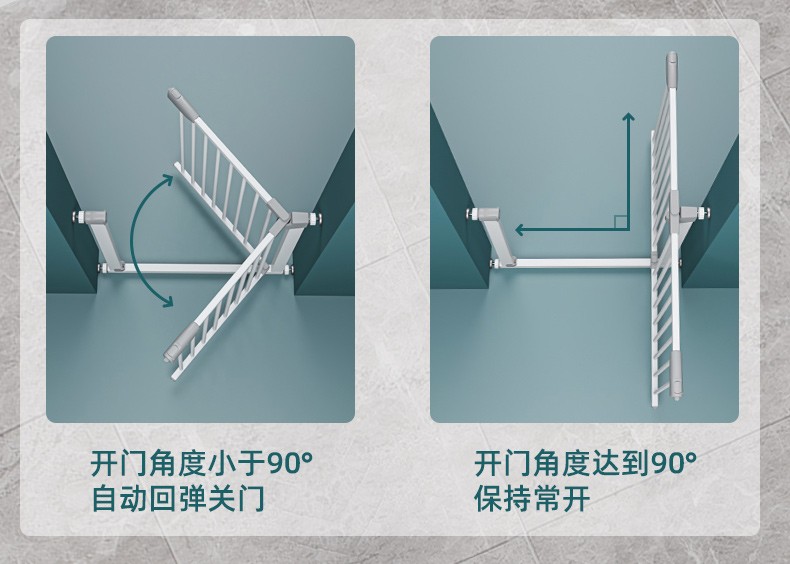 开门角度小于90°
自动回弹关门

开门角度达到90°
保持常开