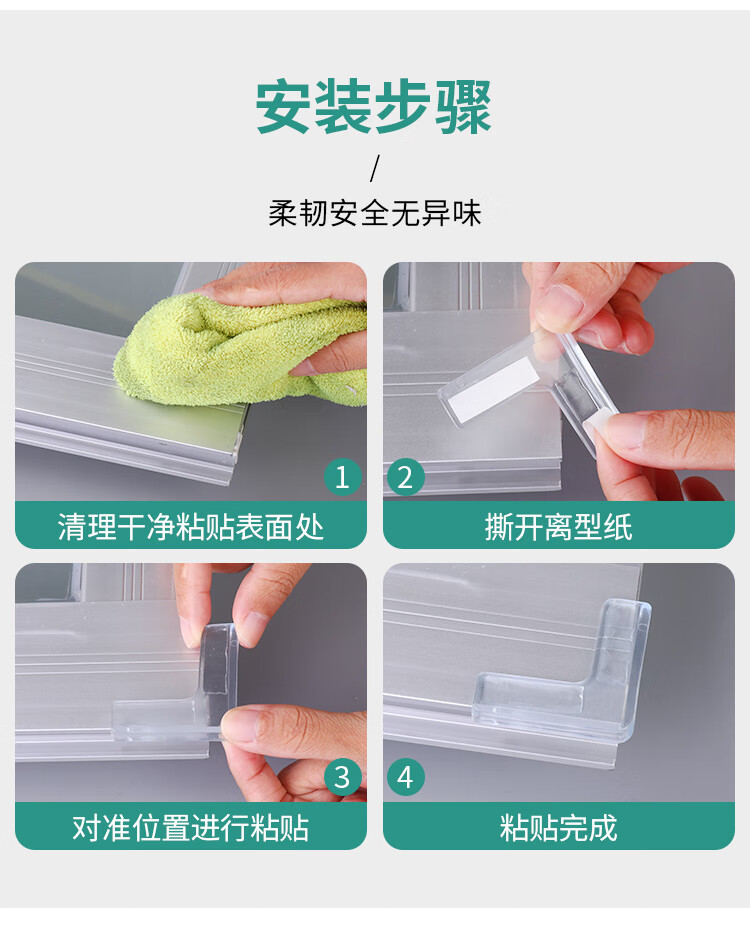 安装步骤

/

柔韧安全无异味

1

清理干净粘贴表面处

2

撕开离型纸

3

对准位置进行粘贴

4

粘贴完成