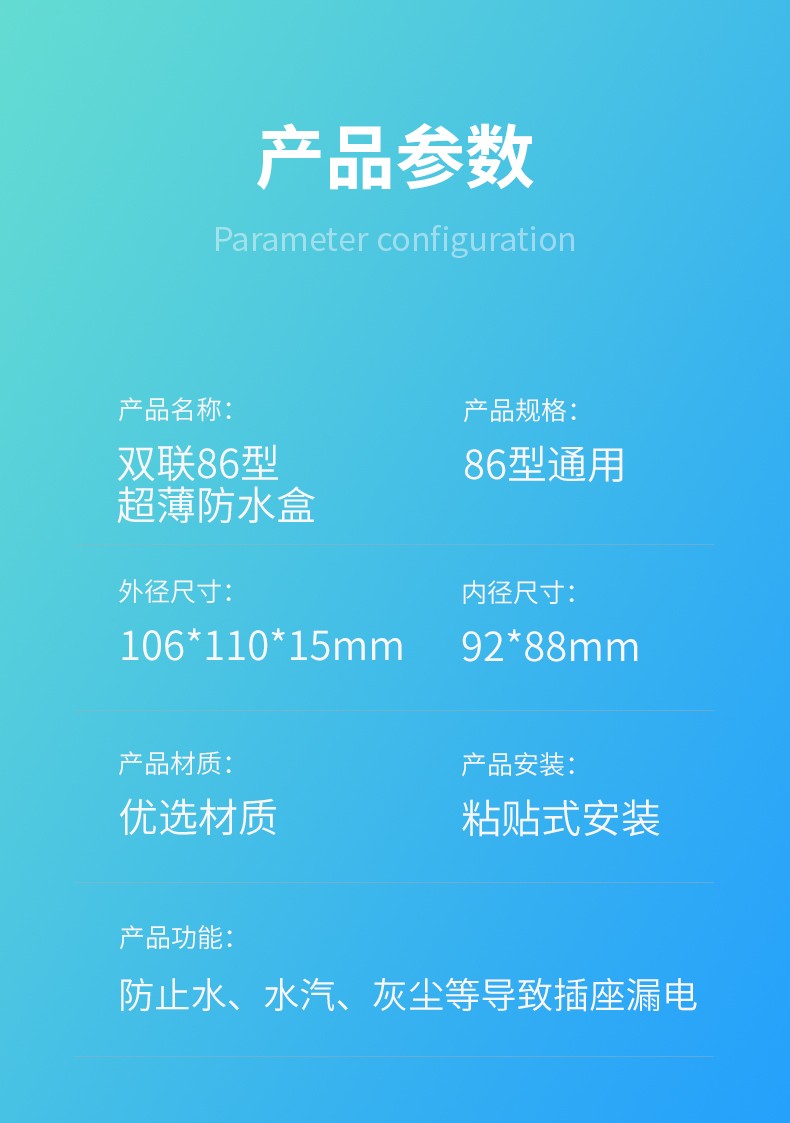 产品参数

Parameter configuration

产品名称:

双联86型
超薄防水盒

产品规格:

86型通用

外径尺寸:

106*110*15mm

内径尺寸:

92*88mm

产品材质:

优选材质

产品安装:

粘贴式安装

产品功能:

防止水、水汽、灰尘等导致插座漏电